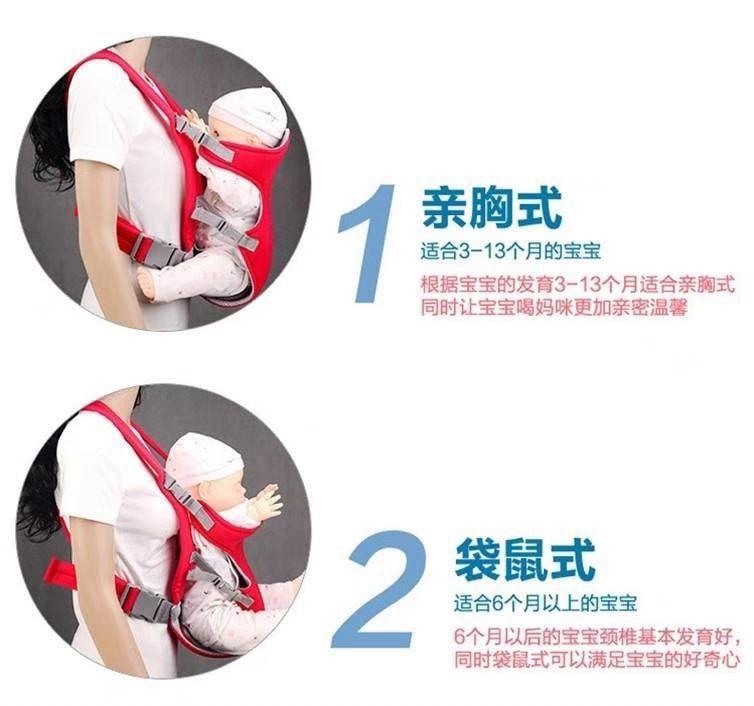 1 亲胸式

适合3-13个月的宝宝

根据宝宝的发育3-13个月适合亲胸式
同时让宝宝喝妈咪更加亲密温馨

2 袋鼠式

适合6个月以上的宝宝

6个月以后的宝宝颈椎基本发育好，
同时袋鼠式可以满足宝宝的好奇心