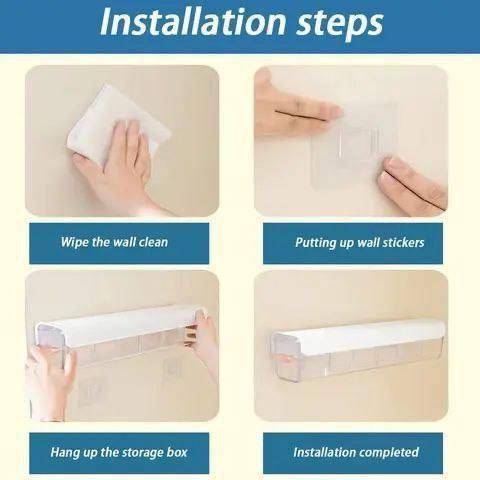 Installation steps

Wipe the wall clean

Putting up wall stickers

Hang up the storage box

Installation completed